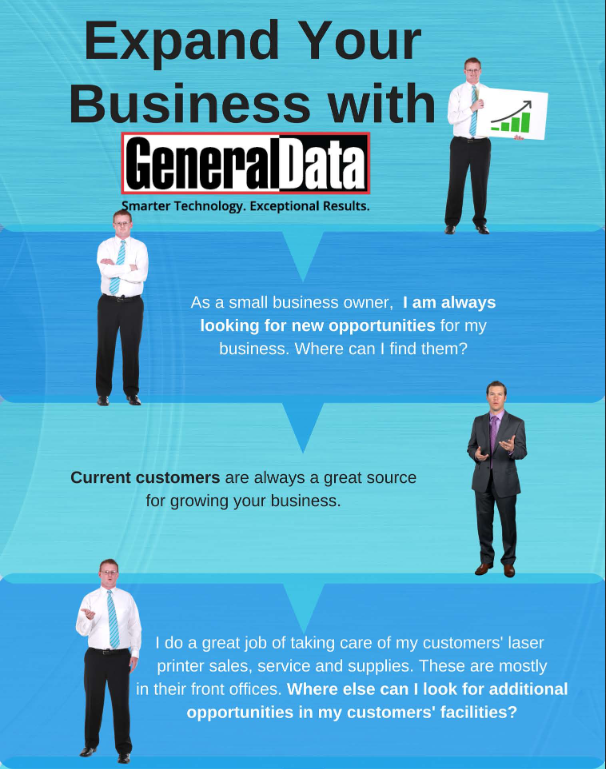 Expand Your Business with

GeneralData

Smarter Technology. Exceptional Results.

As a small business owner, I am always looking for new opportunities for my business. Where can I find them?

Current customers are always a great source for growing your business.

I do a great job of taking care of my customers' laser printer sales, service and supplies. These are mostly in their front offices. Where else can I look for additional opportunities in my customers' facilities?