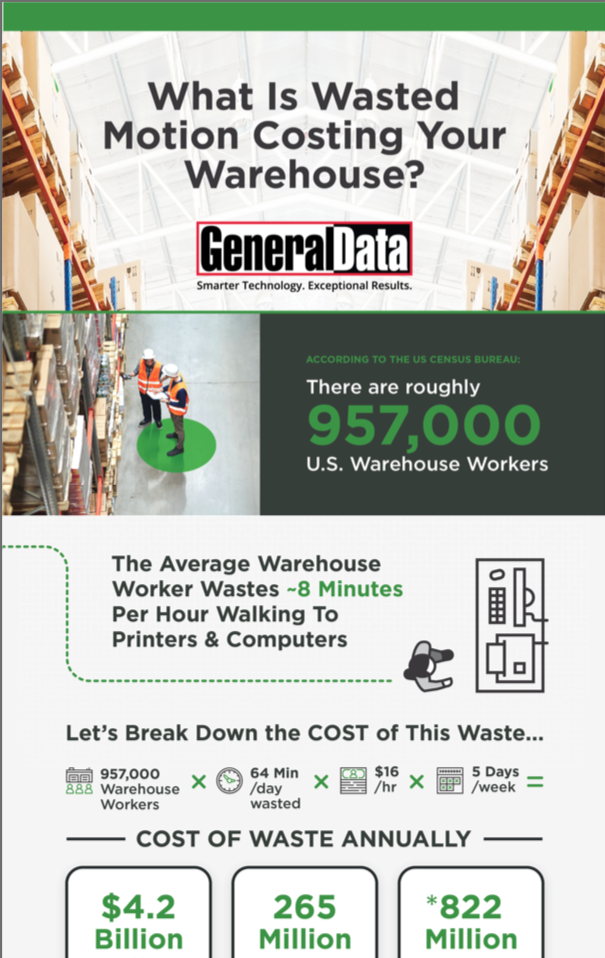 What Is Wasted Motion Costing Your Warehouse?

GeneralData
Smarter Technology. Exceptional Results.

ACCORDING TO THE US CENSUS BUREAU:
There are roughly
957,000
U.S. Warehouse Workers

The Average Warehouse Worker Wastes ~8 Minutes Per Hour Walking To Printers & Computers

Let's Break Down the COST of This Waste...

957,000 Warehouse Workers × 64 Min /day wasted × $16 /hr × 5 Days /week =

COST OF WASTE ANNUALLY

$4.2 Billion

265 Million

*822 Million